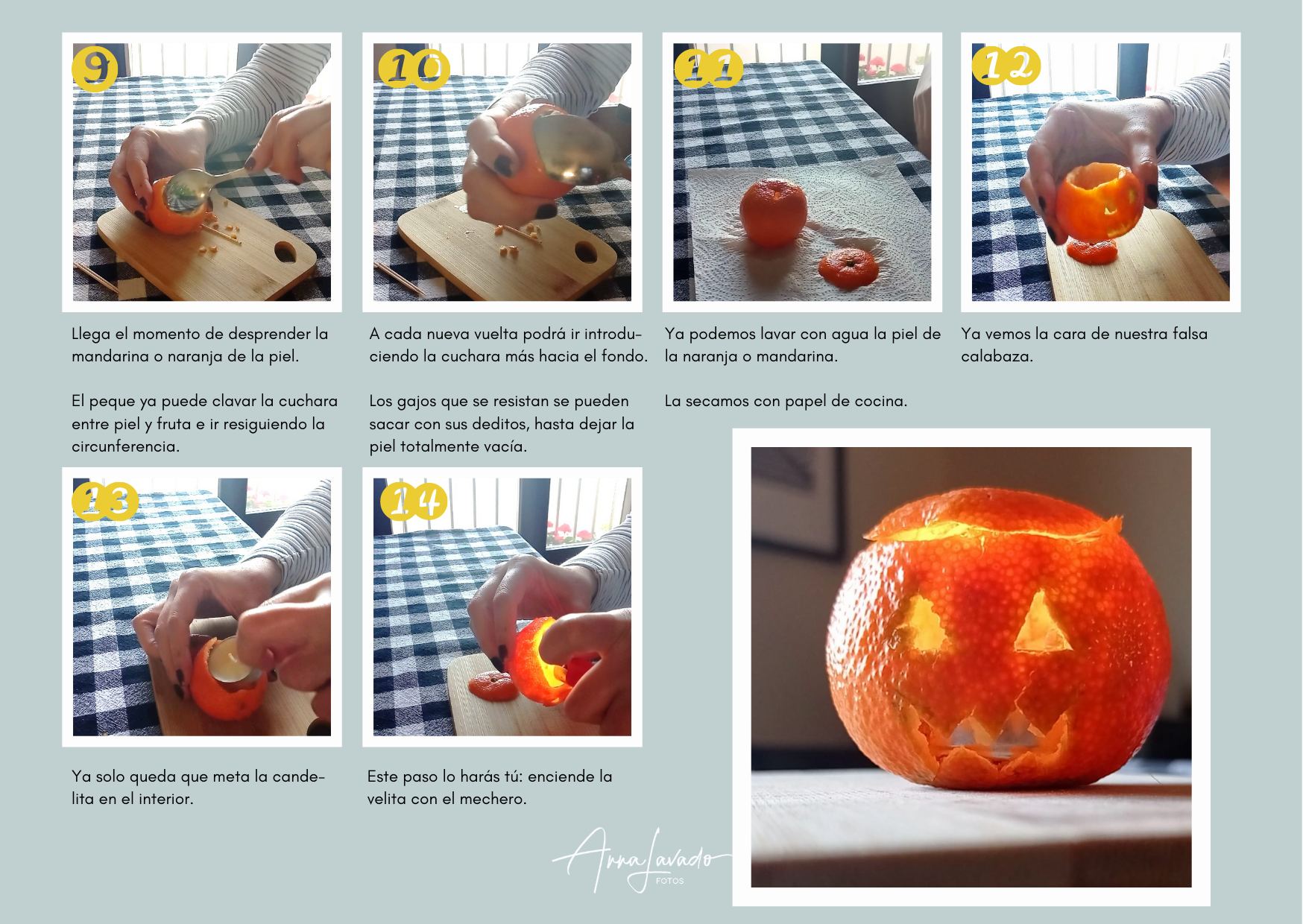 9

Llega el momento de desprender la mandarina o naranja de la piel.

El peque ya puede clavar la cuchara entre piel y fruta e ir resiguiendo la circunferencia.

10

A cada nueva vuelta podrá ir introduciendo la cuchara más hacia el fondo.

Los gajos que se resistan se pueden sacar con sus deditos, hasta dejar la piel totalmente vacía.

11

Ya podemos lavar con agua la piel de la naranja o mandarina.

La secamos con papel de cocina.

12

Ya vemos la cara de nuestra falsa calabaza.

13

Ya solo queda que meta la candelita en el interior.

14

Este paso lo harás tú: enciende la velita con el mechero.

Anna Lavado
FOTOS