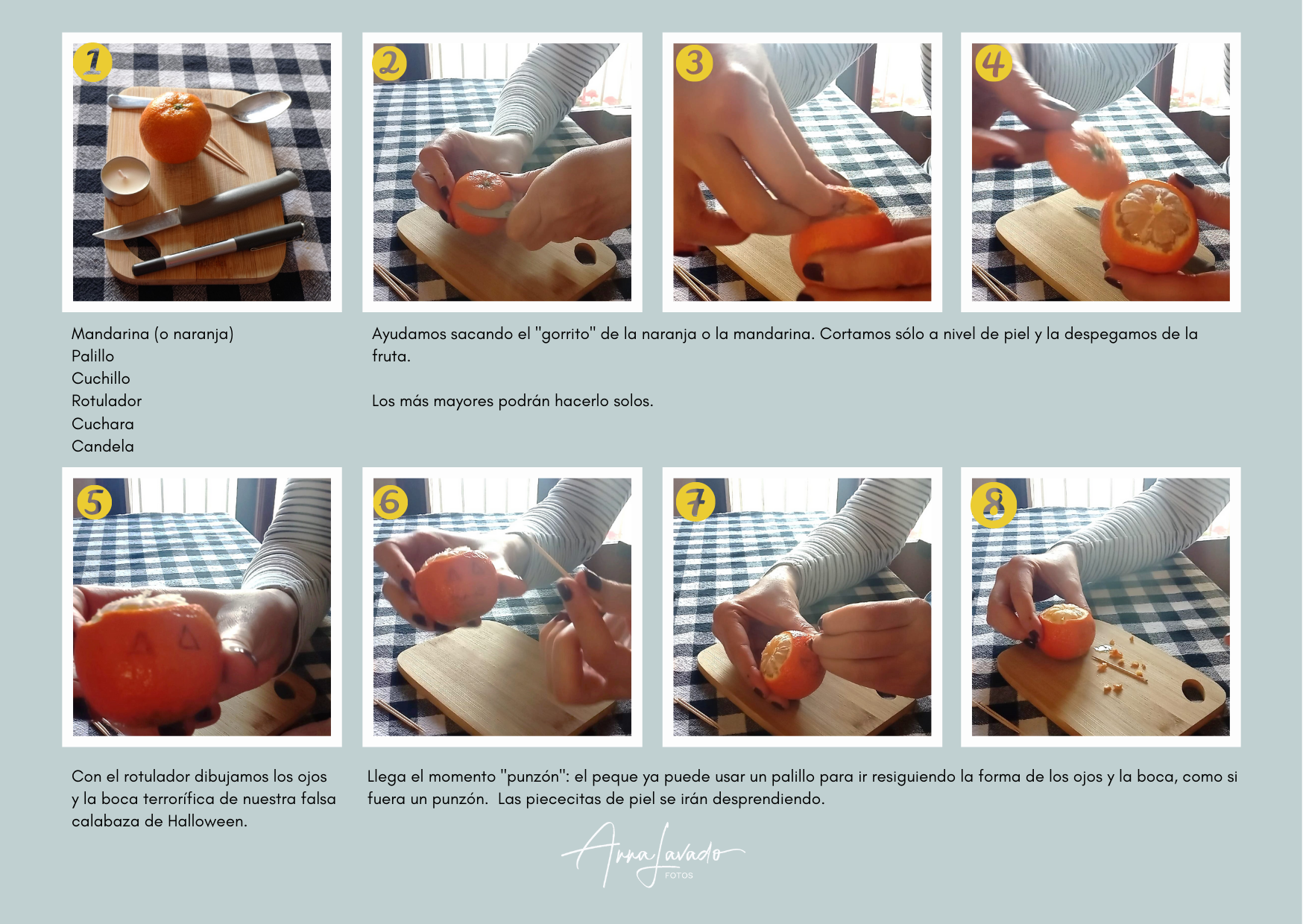 1

2

3

4

Mandarina (o naranja)
Palillo
Cuchillo
Rotulador
Cuchara
Candela

Ayudamos sacando el "gorrito" de la naranja o la mandarina. Cortamos sólo a nivel de piel y la despegamos de la fruta.

Los más mayores podrán hacerlo solos.

5

6

7

8

Con el rotulador dibujamos los ojos y la boca terrorífica de nuestra falsa calabaza de Halloween.

Llega el momento "punzón": el peque ya puede usar un palillo para ir resiguiendo la forma de los ojos y la boca, como si fuera un punzón. Las piececitas de piel se irán desprendiendo.

Anna Lavado
FOTOS